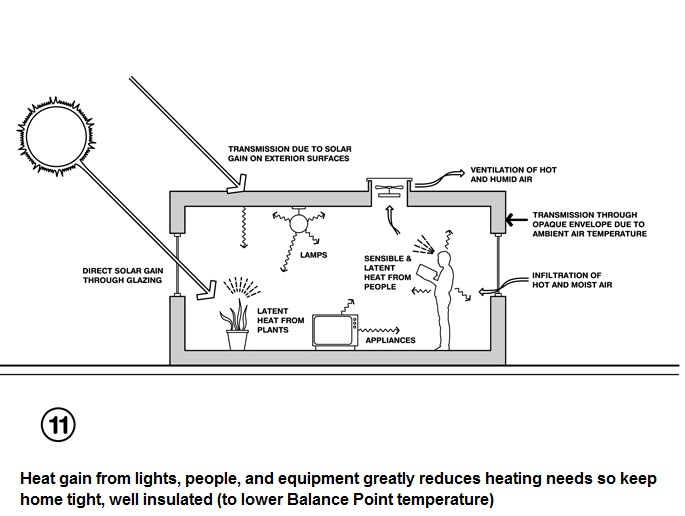 TRANSMISSION DUE TO SOLAR GAIN ON EXTERIOR SURFACES

VENTILATION OF HOT AND HUMID AIR

TRANSMISSION THROUGH OPAQUE ENVELOPE DUE TO AMBIENT AIR TEMPERATURE

DIRECT SOLAR GAIN THROUGH GLAZING

LAMPS

SENSIBLE & LATENT HEAT FROM PEOPLE

INFILTRATION OF HOT AND MOIST AIR

LATENT HEAT FROM PLANTS

APPLIANCES

11

Heat gain from lights, people, and equipment greatly reduces heating needs so keep home tight, well insulated (to lower Balance Point temperature)